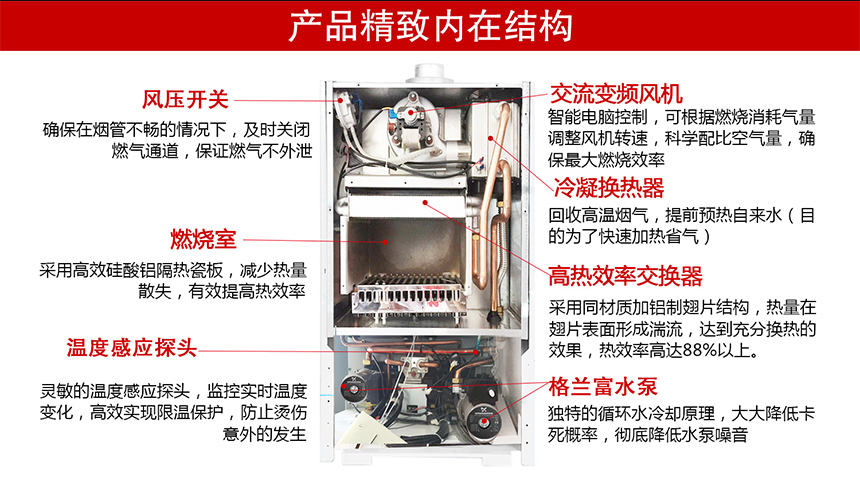 产品精致内在结构

风压开关

确保在烟管不畅的情况下，及时关闭燃气通道，保证燃气不外泄

燃烧室

采用高效硅酸铝隔热瓷板，减少热量散失，有效提高热效率

温度感应探头

灵敏的温度感应探头，监控实时温度变化，高效实现限温保护，防止烫伤意外的发生

交流变频风机

智能电脑控制，可根据燃烧消耗气量调整风机转速，科学配比空气量，确保最大燃烧效率

冷凝换热器

回收高温烟气，提前预热自来水（目的为了快速加热省气）

高热效率交换器

采用同材质加铝制翅片结构，热量在翅片表面形成湍流，达到充分换热的效果，热效率高达88%以上。

格兰富水泵

独特的循环水冷却原理，大大降低卡死概率，彻底降低水泵噪音